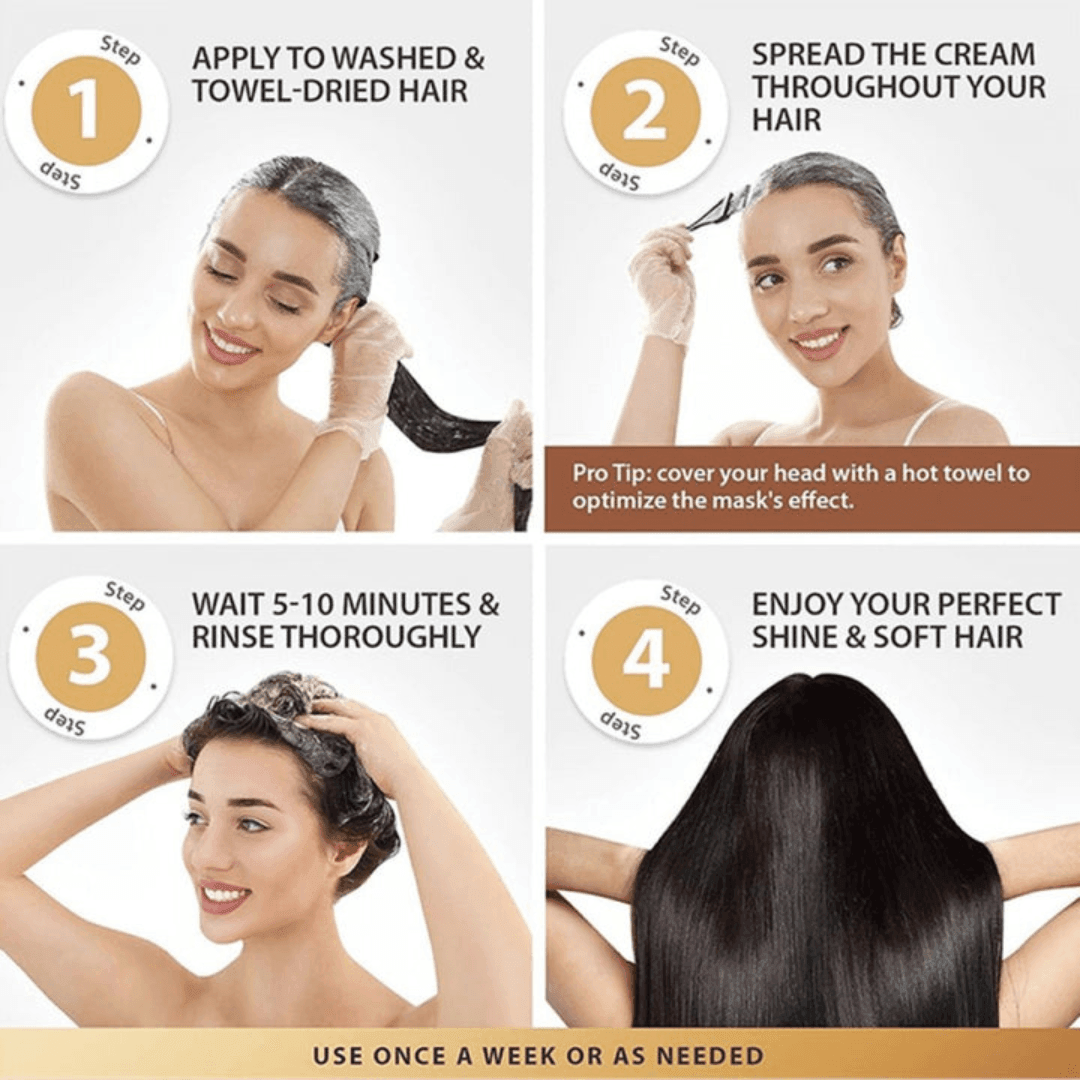 Step
1
Step
APPLY TO WASHED & TOWEL-DRIED HAIR

Step
2
Step
SPREAD THE CREAM THROUGHOUT YOUR HAIR

Pro Tip: cover your head with a hot towel to optimize the mask's effect.

Step
3
Step
WAIT 5-10 MINUTES & RINSE THOROUGHLY

Step
4
Step
ENJOY YOUR PERFECT SHINE & SOFT HAIR

USE ONCE A WEEK OR AS NEEDED